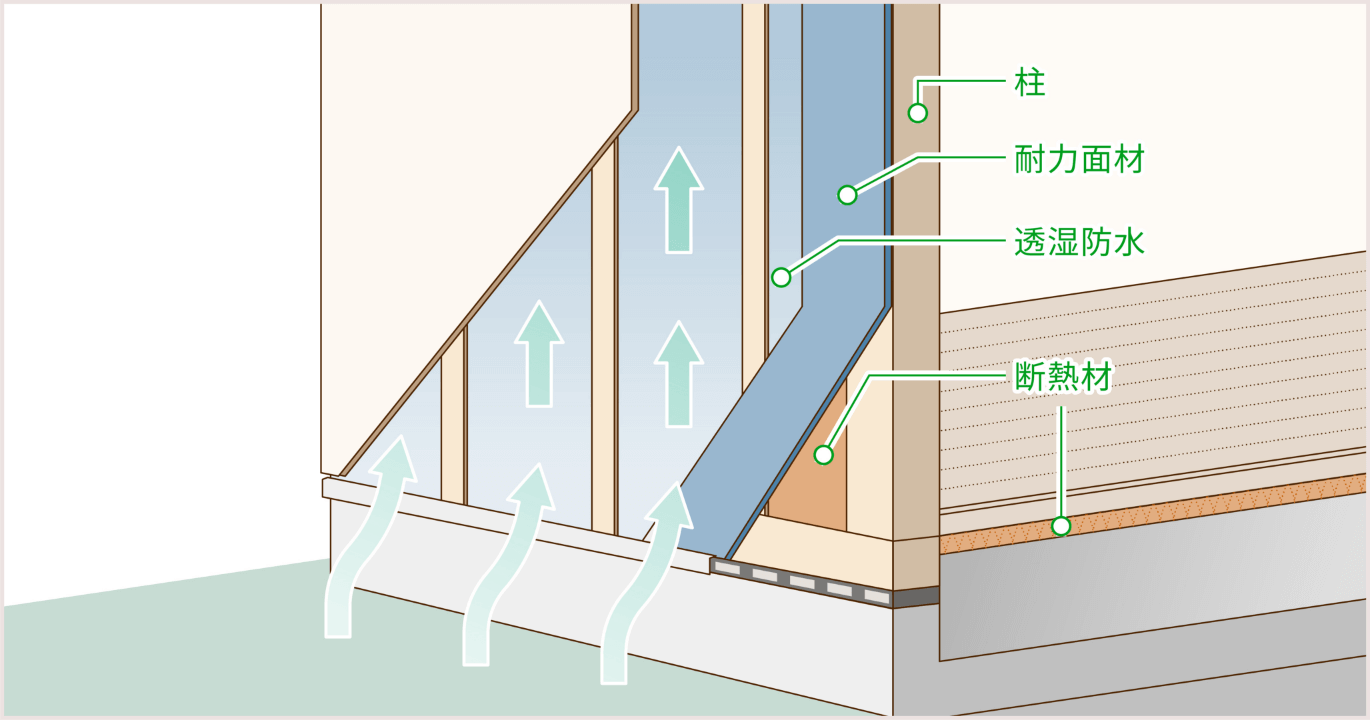 柱
耐力面材
透湿防水
断熱材